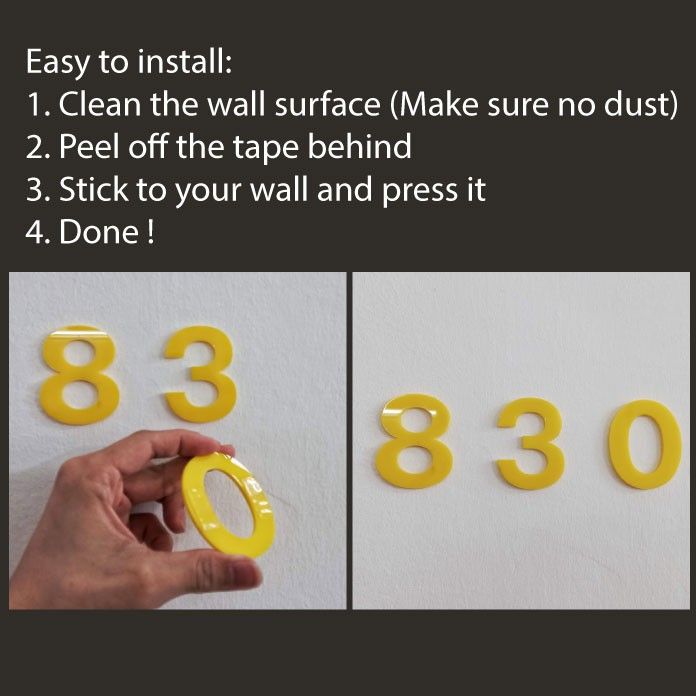 Easy to install:
1. Clean the wall surface (Make sure no dust)
2. Peel off the tape behind
3. Stick to your wall and press it
4. Done !

8 3 0

8 3 0