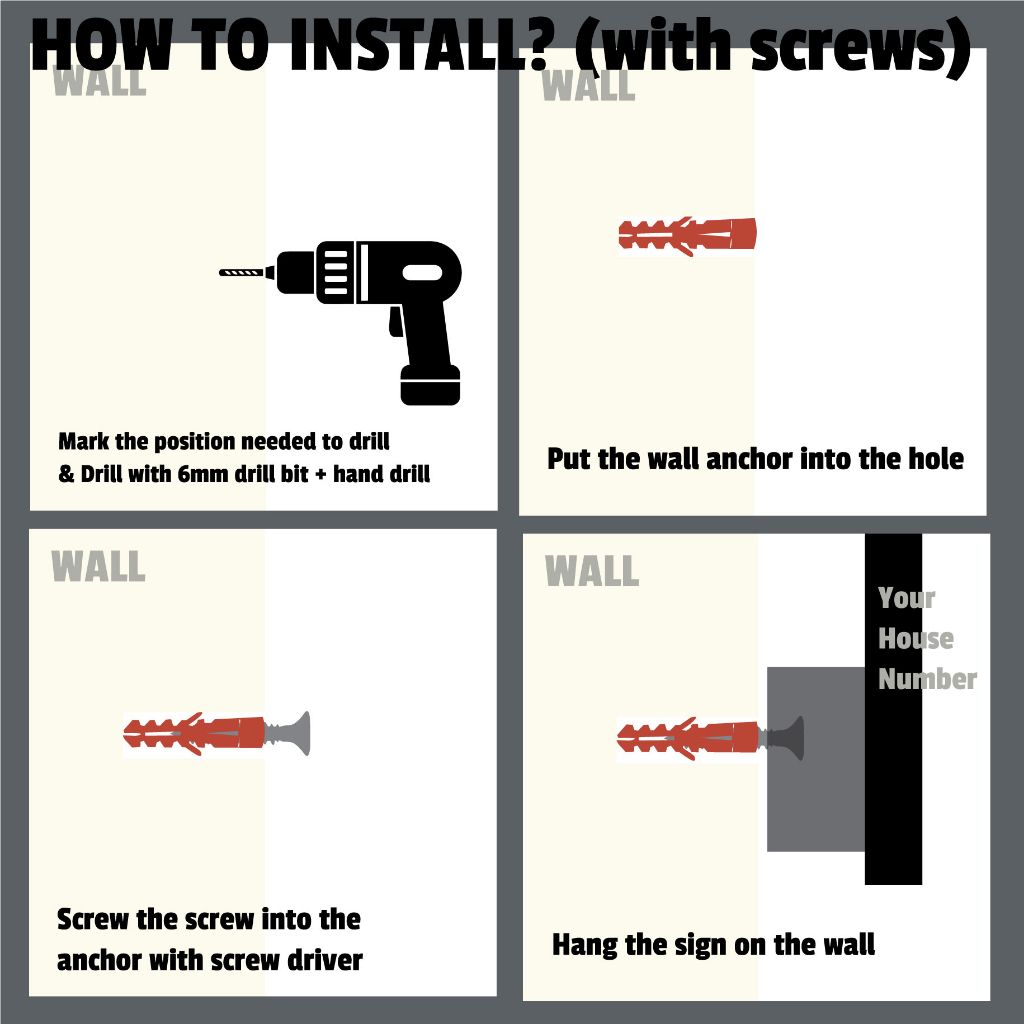 HOW TO INSTALL? (with screws)

WALL

Mark the position needed to drill & Drill with 6mm drill bit + hand drill

WALL

Put the wall anchor into the hole

WALL

Screw the screw into the anchor with screw driver

WALL

Your House Number

Hang the sign on the wall