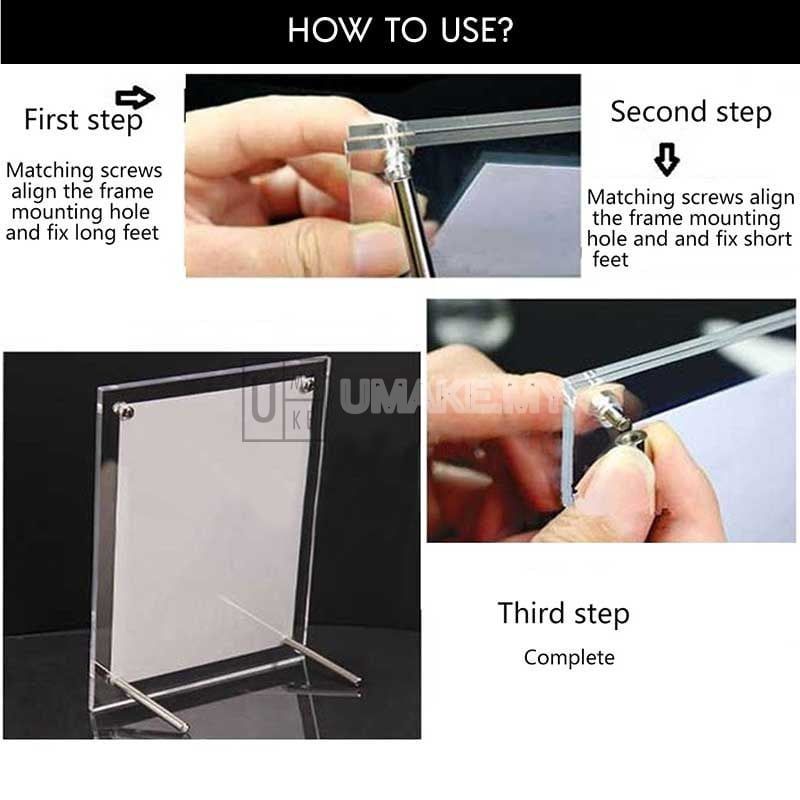 HOW TO USE?

First step

Matching screws align the frame mounting hole and fix long feet

Second step

Matching screws align the frame mounting hole and and fix short feet

UMAKE.MY

Third step

Complete