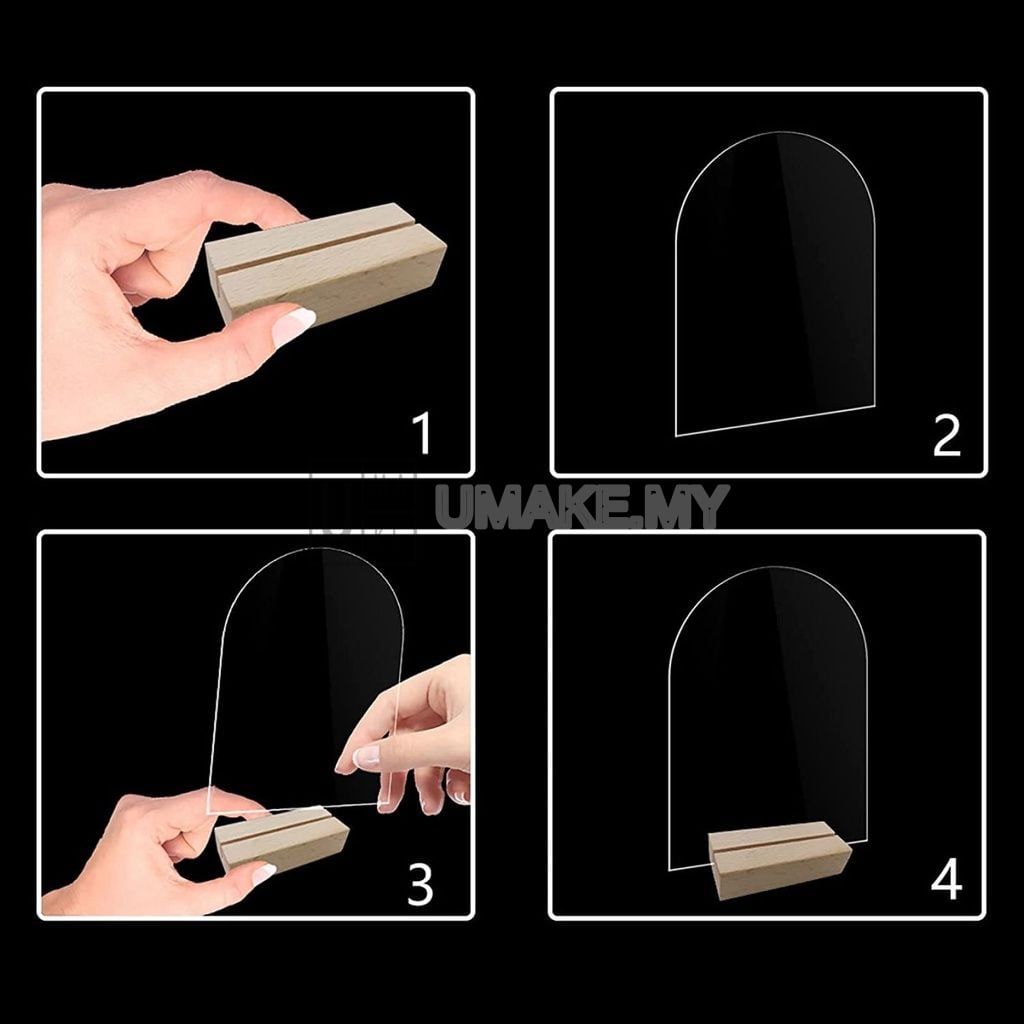 1

2

UMAKE.MY

3

4