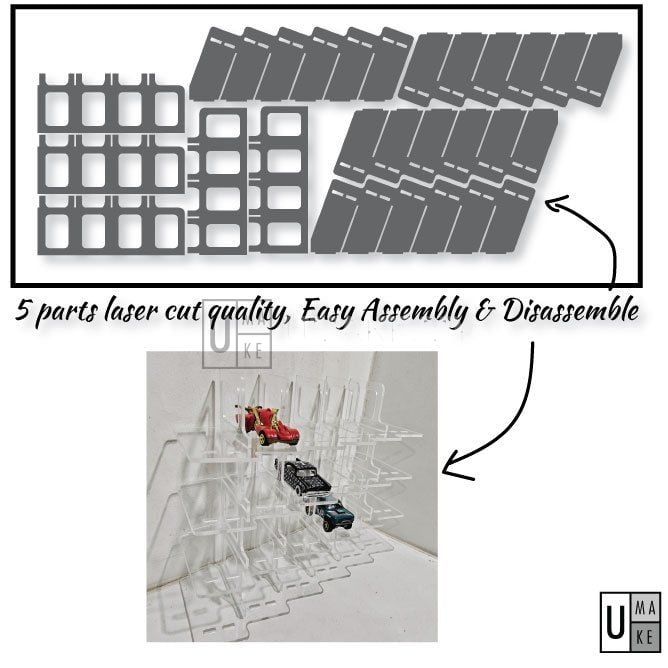 5 parts laser cut quality, Easy Assembly & Disassemble

U MA KE

U MA KE