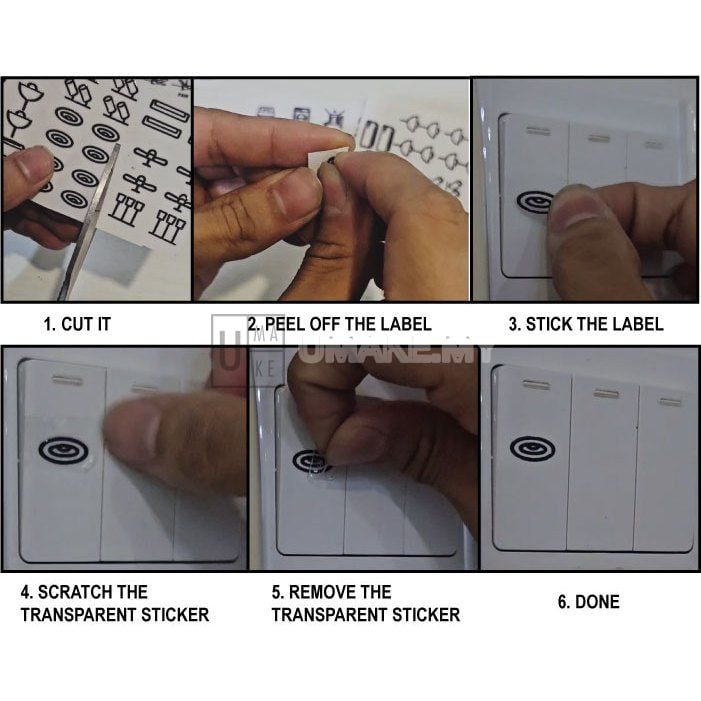 1. CUT IT

2. PEEL OFF THE LABEL

3. STICK THE LABEL

U MA KE UMAKE.MY

4. SCRATCH THE TRANSPARENT STICKER

5. REMOVE THE TRANSPARENT STICKER

6. DONE