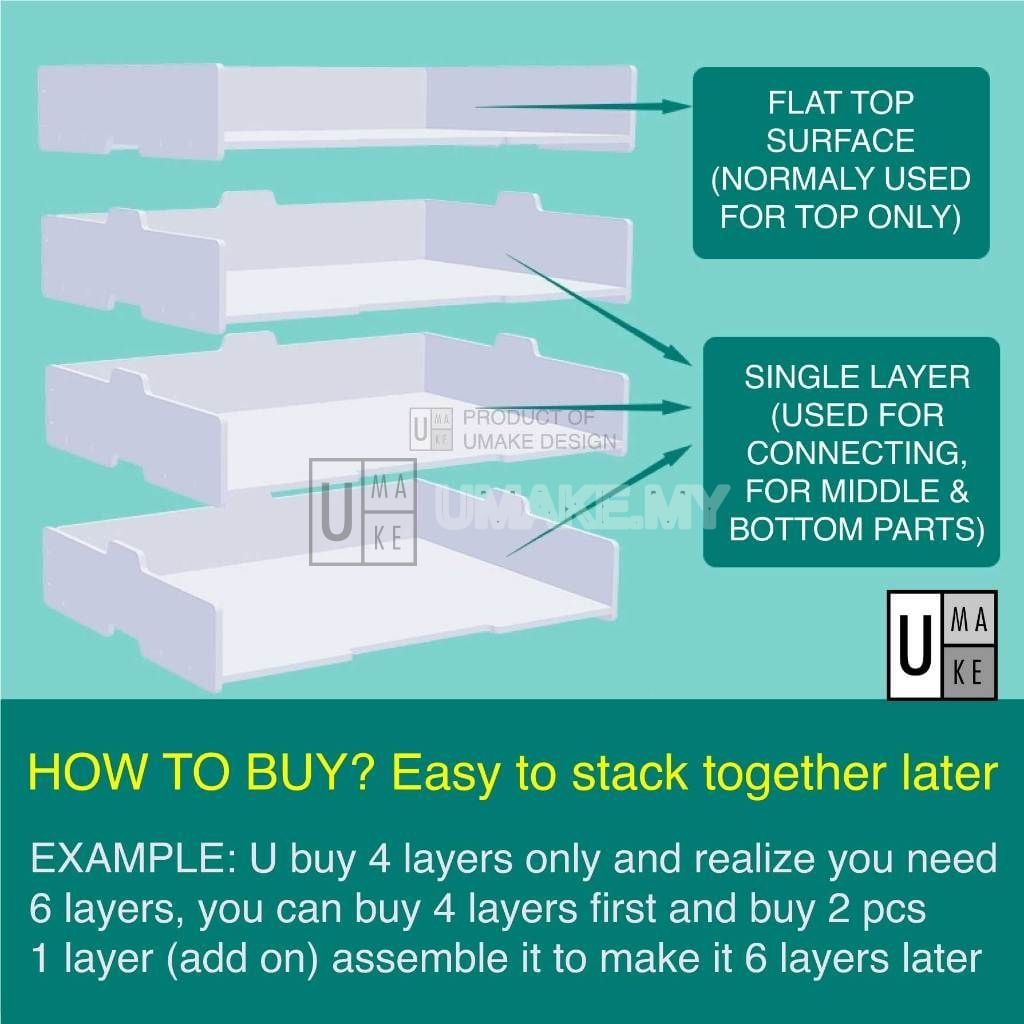 FLAT TOP SURFACE (NORMALY USED FOR TOP ONLY)

SINGLE LAYER (USED FOR CONNECTING, FOR MIDDLE & BOTTOM PARTS)

U MA KE PRODUCT OF UMAKE DESIGN

U MA KE UMAKE.MY

U MA KE

HOW TO BUY? Easy to stack together later

EXAMPLE: U buy 4 layers only and realize you need 6 layers, you can buy 4 layers first and buy 2 pcs 1 layer (add on) assemble it to make it 6 layers later